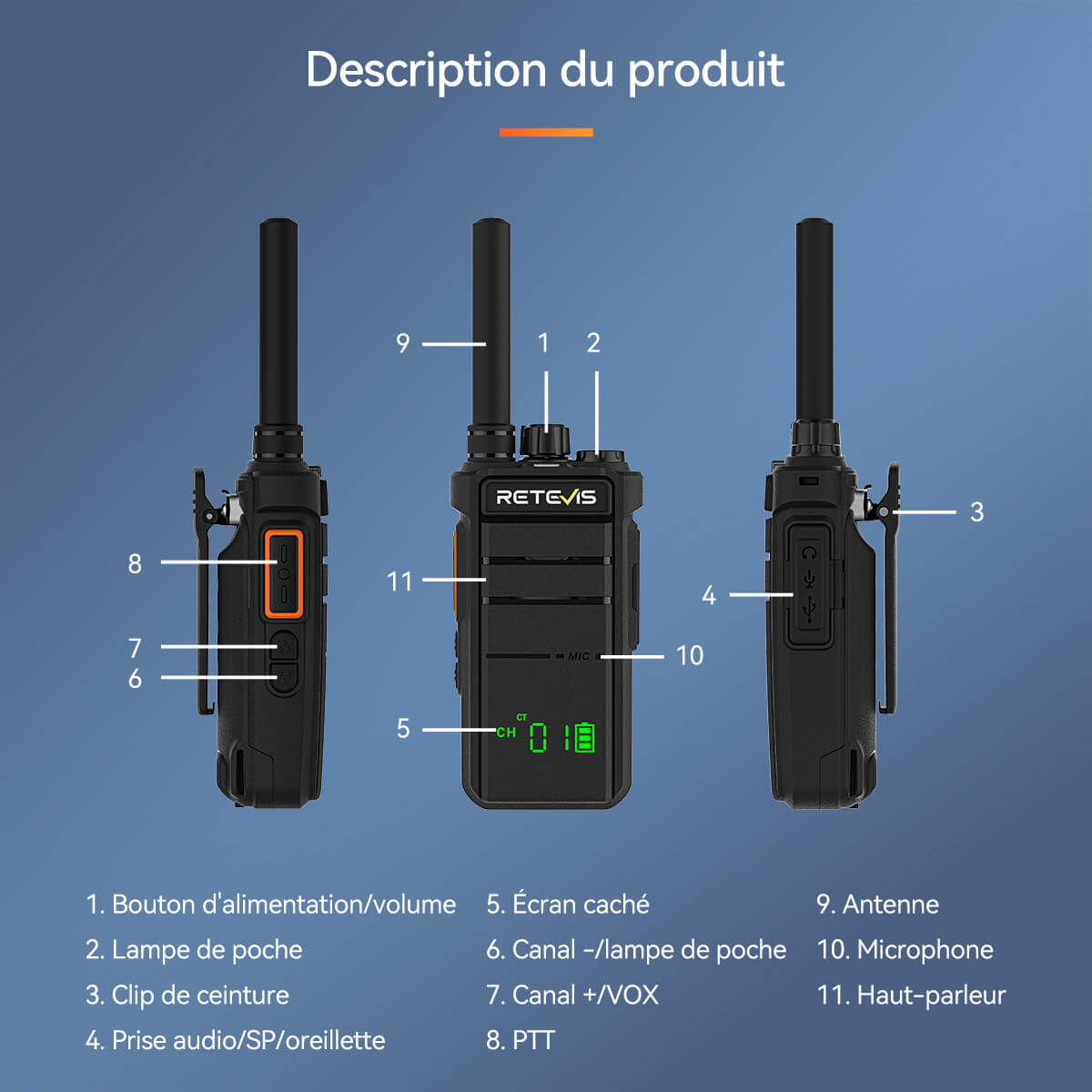 Description du produit

9

1

2

RETEVIS

8

11

3

4

7

6

MIC

10

5

CT

CH

01

1. Bouton d'alimentation/volume

2. Lampe de poche

3. Clip de ceinture

4. Prise audio/SP/oreillette

5. Écran caché

6. Canal -/lampe de poche

7. Canal +/VOX

8. PTT

9. Antenne

10. Microphone

11. Haut-parleur